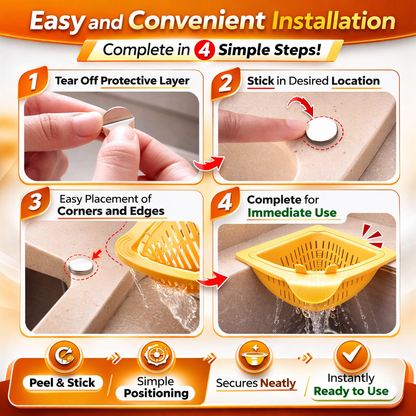 Easy and Convenient Installation

Complete in 4 Simple Steps!

1 Tear Off Protective Layer

2 Stick in Desired Location

3 Easy Placement of Corners and Edges

4 Complete for Immediate Use

Peel & Stick

Simple Positioning

Secures Neatly

Instantly Ready to Use