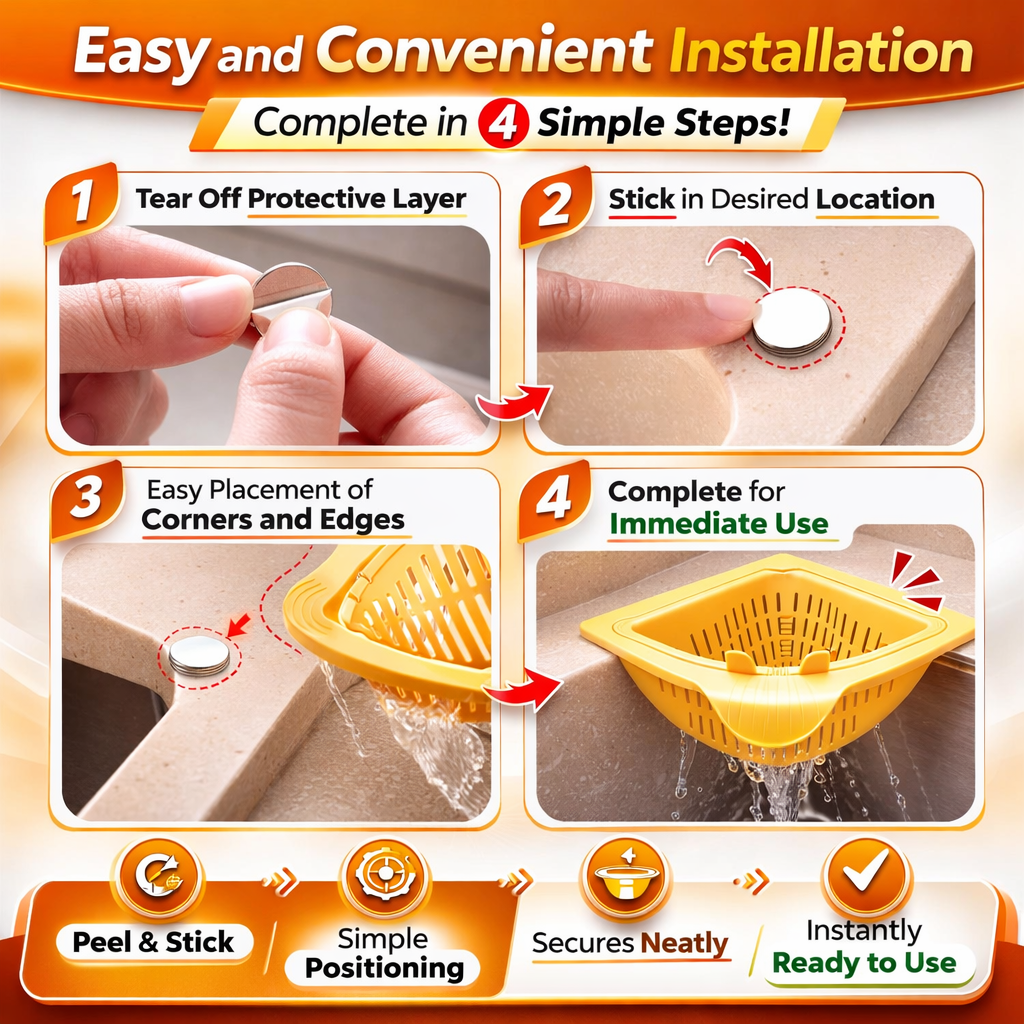 Easy and Convenient Installation

Complete in 4 Simple Steps!

1 Tear Off Protective Layer

2 Stick in Desired Location

3 Easy Placement of Corners and Edges

4 Complete for Immediate Use

Peel & Stick

Simple Positioning

Secures Neatly

Instantly Ready to Use